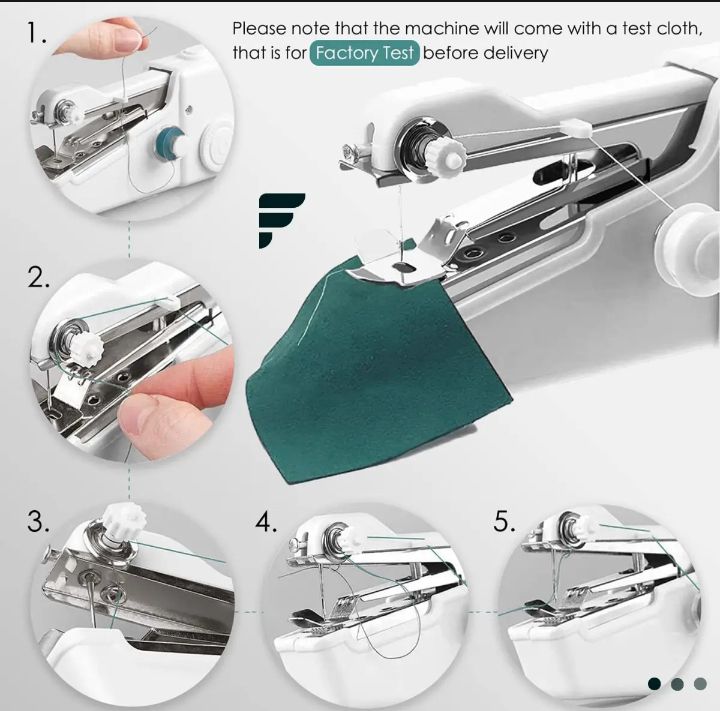 1.

Please note that the machine will come with a test cloth, that is for Factory Test before delivery

2.

3.

4.

5.