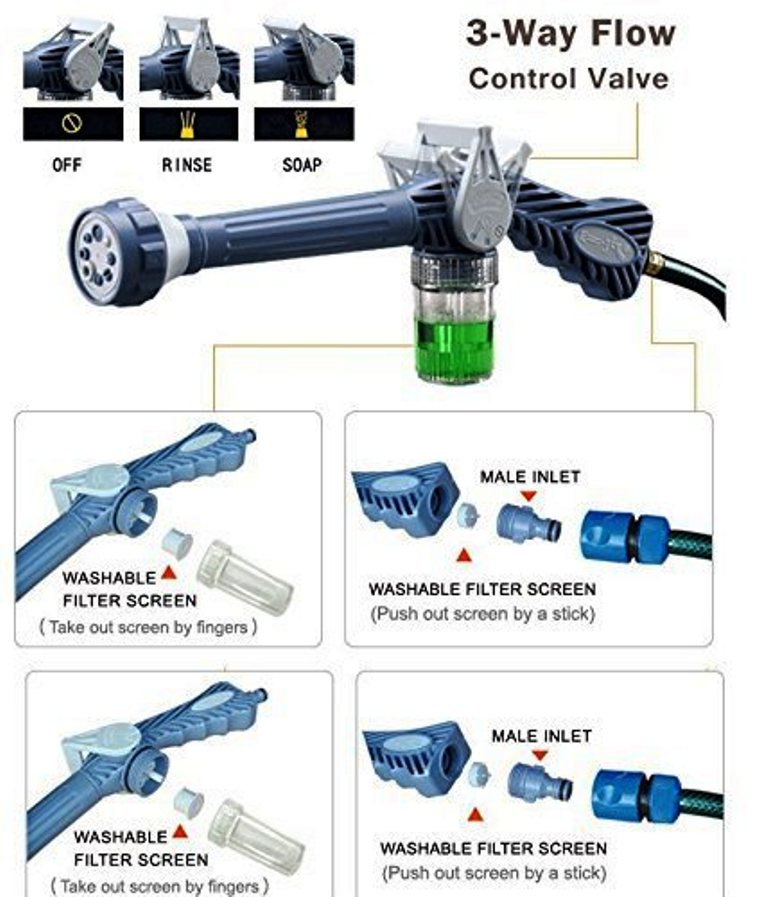 OFF

RINSE

SOAP

3-Way Flow
Control Valve

WASHABLE
FILTER SCREEN
( Take out screen by fingers )

MALE INLET

WASHABLE FILTER SCREEN
(Push out screen by a stick)

WASHABLE
FILTER SCREEN
( Take out screen by fingers )

MALE INLET

WASHABLE FILTER SCREEN
(Push out screen by a stick)